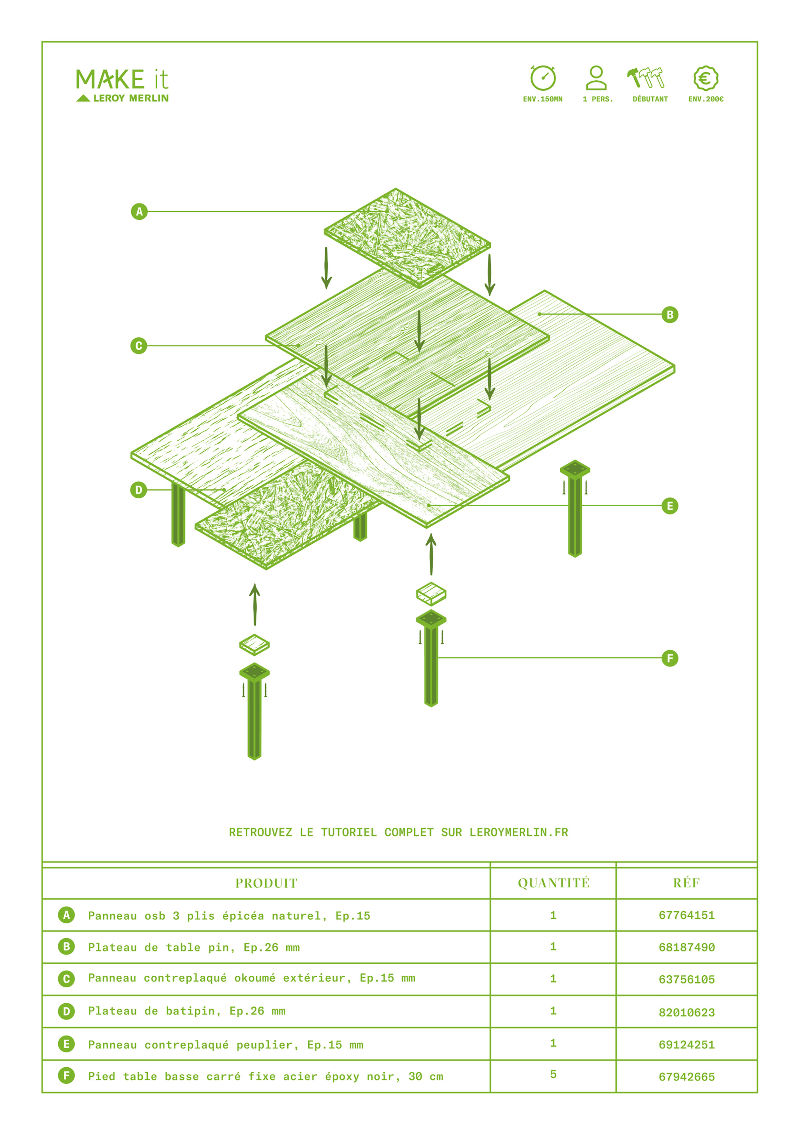 MAKE it
LEROY MERLIN

ENV.150MN 1 PERS. DÉBUTANT ENV.200€

A
B
C
D
E
F

RETROUVEZ LE TUTORIEL COMPLET SUR LEROYMERLIN.FR

| PRODUIT | QUANTITÉ | RÉF |
|---|---|---|
| A Panneau osb 3 plis épicéa naturel, Ep.15 | 1 | 67764151 |
| B Plateau de table pin, Ep.26 mm | 1 | 68187490 |
| C Panneau contreplaqué okoumé extérieur, Ep.15 mm | 1 | 63756105 |
| D Plateau de batipin, Ep.26 mm | 1 | 82010623 |
| E Panneau contreplaqué peuplier, Ep.15 mm | 1 | 69124251 |
| F Pied table basse carré fixe acier époxy noir, 30 cm | 5 | 67942665 |