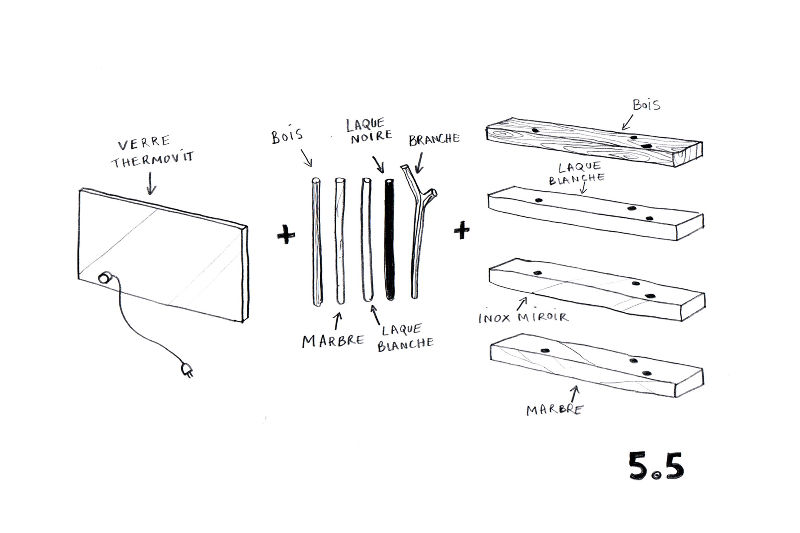 VERRE THERMOVIT

+

BOIS

LAQUE NOIRE

BRANCHE

MARBRE

LAQUE BLANCHE

+

BOIS

LAQUE BLANCHE

INOX MIROIR

MARBRE

5.5